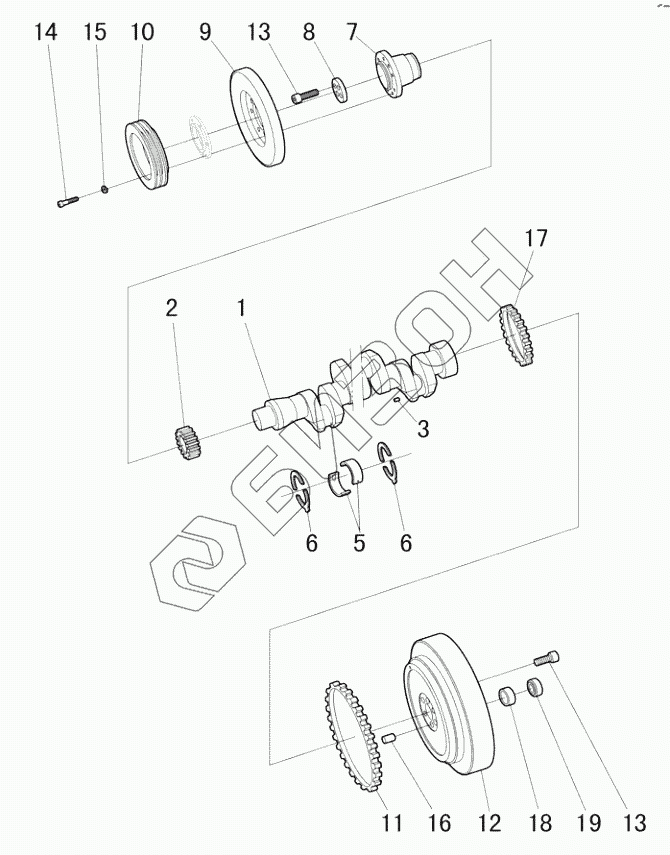 14 15 10 9 13 8 7

17

2 1

3

6 5 6

БИЗОН

11 16 12 18 19 13