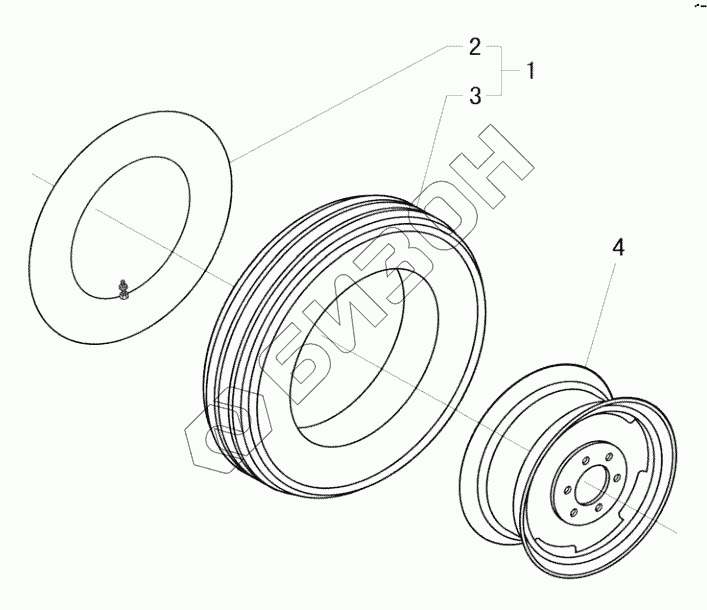 2
1
3
4
БИЗОН