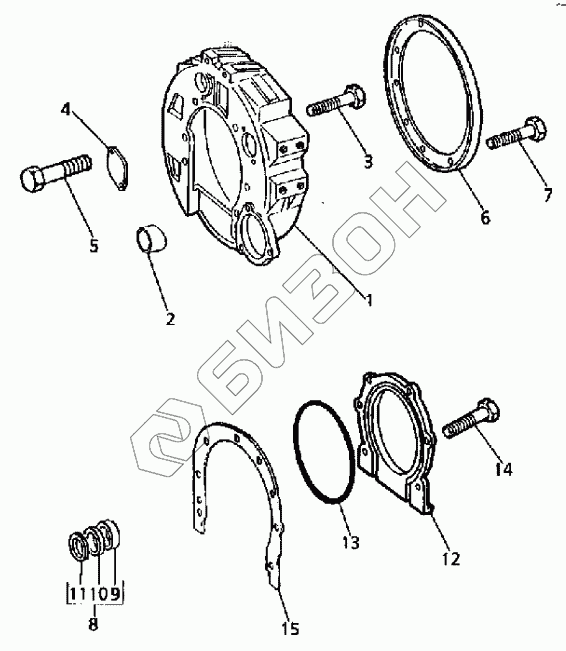 4
3
7
5
6
2
1
БИЗОН
14
13
12
11 10 9
8
15