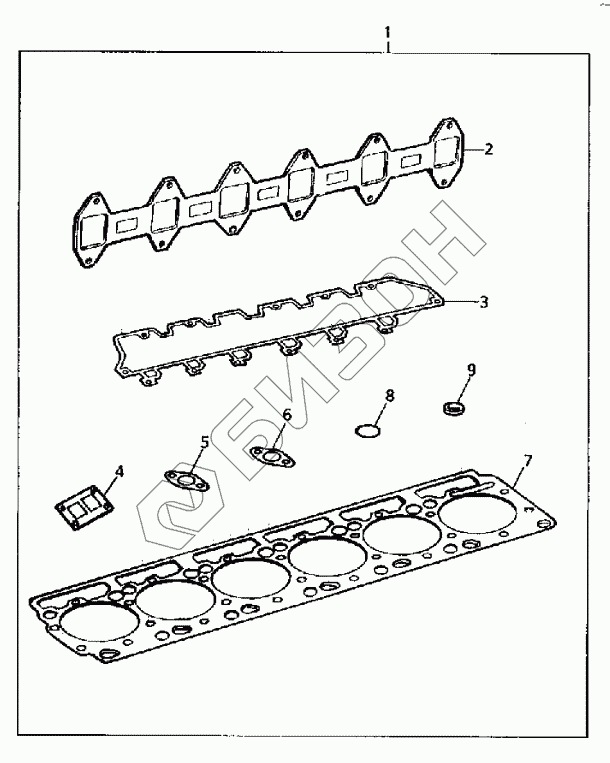 1
2
3
9
8
6
5
4
7
БИЗОН