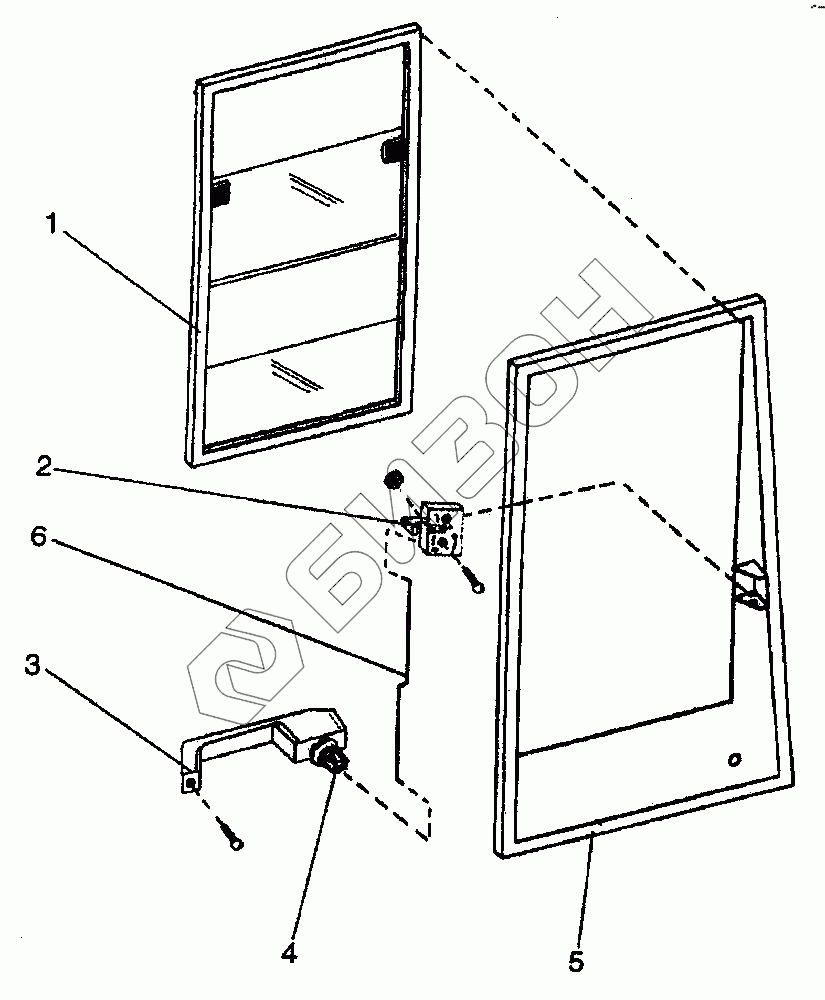 1
2
6
3
4
5
БИЗОН