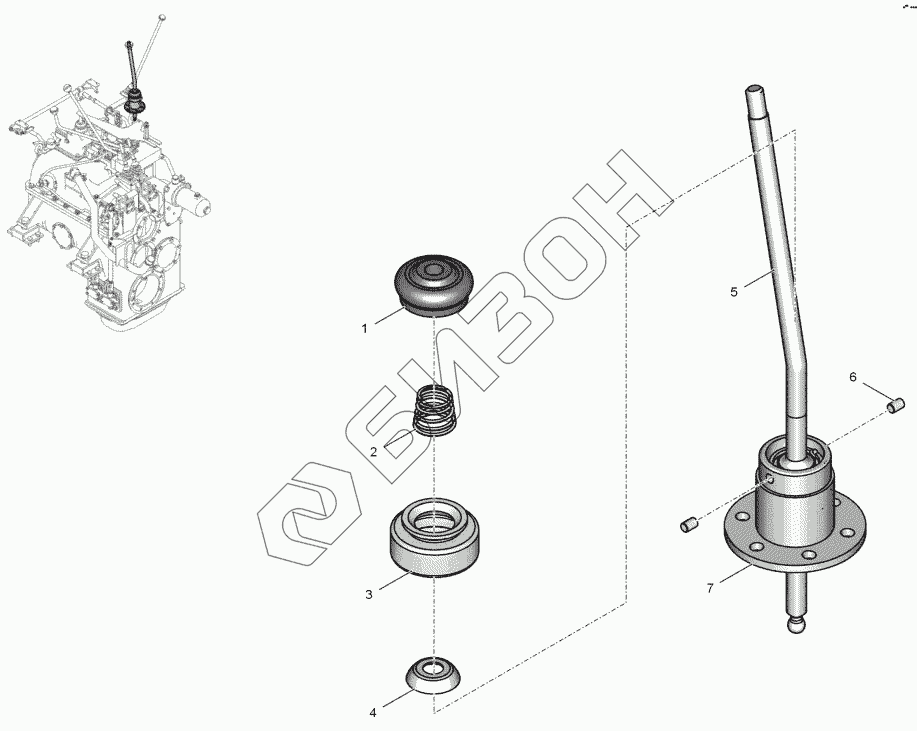 БИЗОН

1
2
3
4
5
6
7