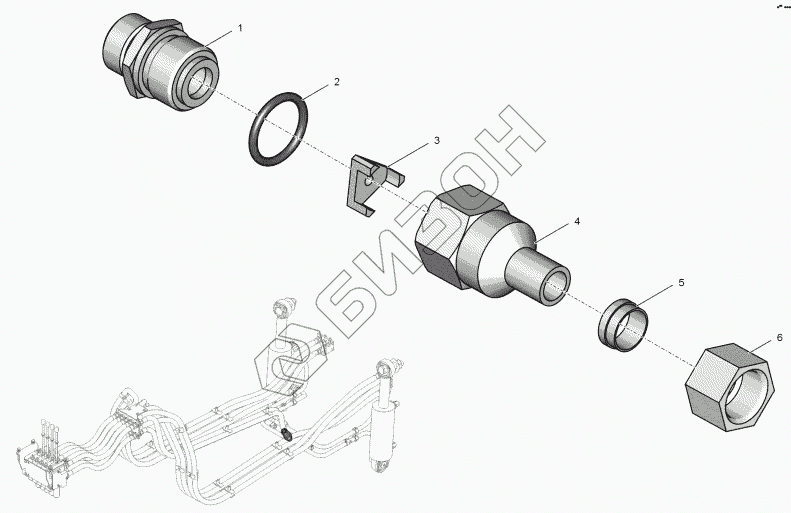 1
2
3
4
5
6
БИЗОН