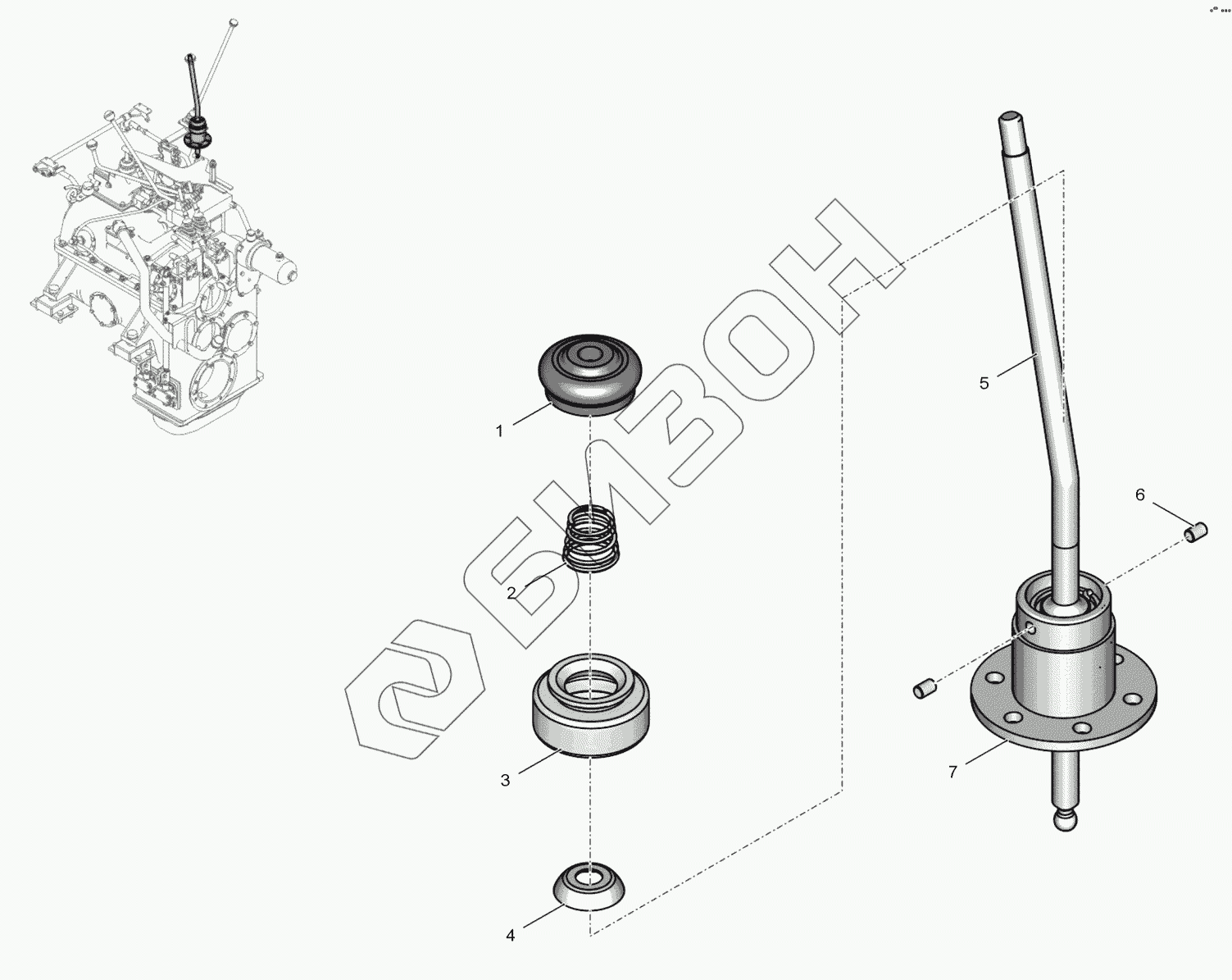 БИЗОН

1
2
3
4
5
6
7