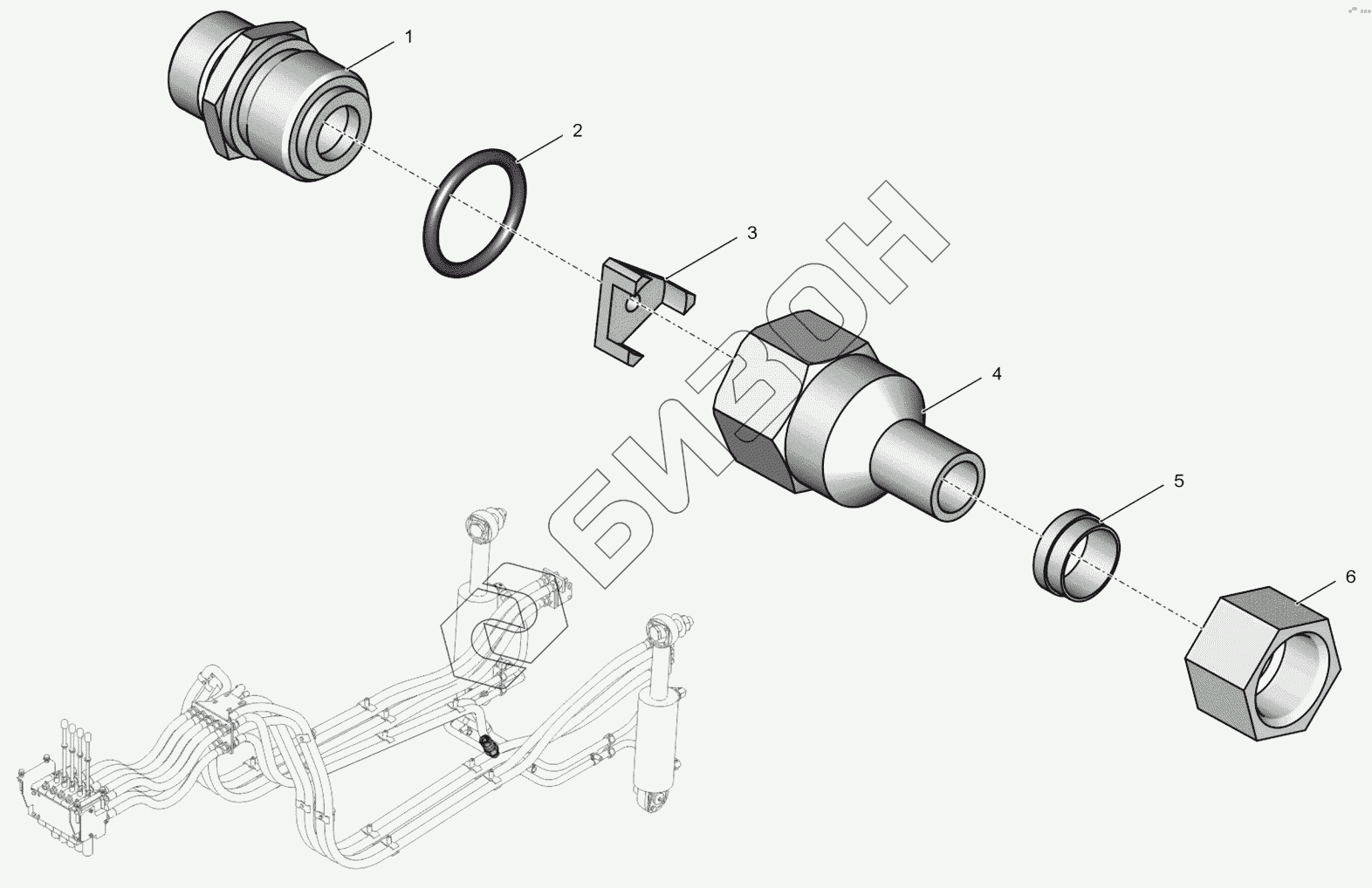 1
2
3
4
5
6
БИЗОН