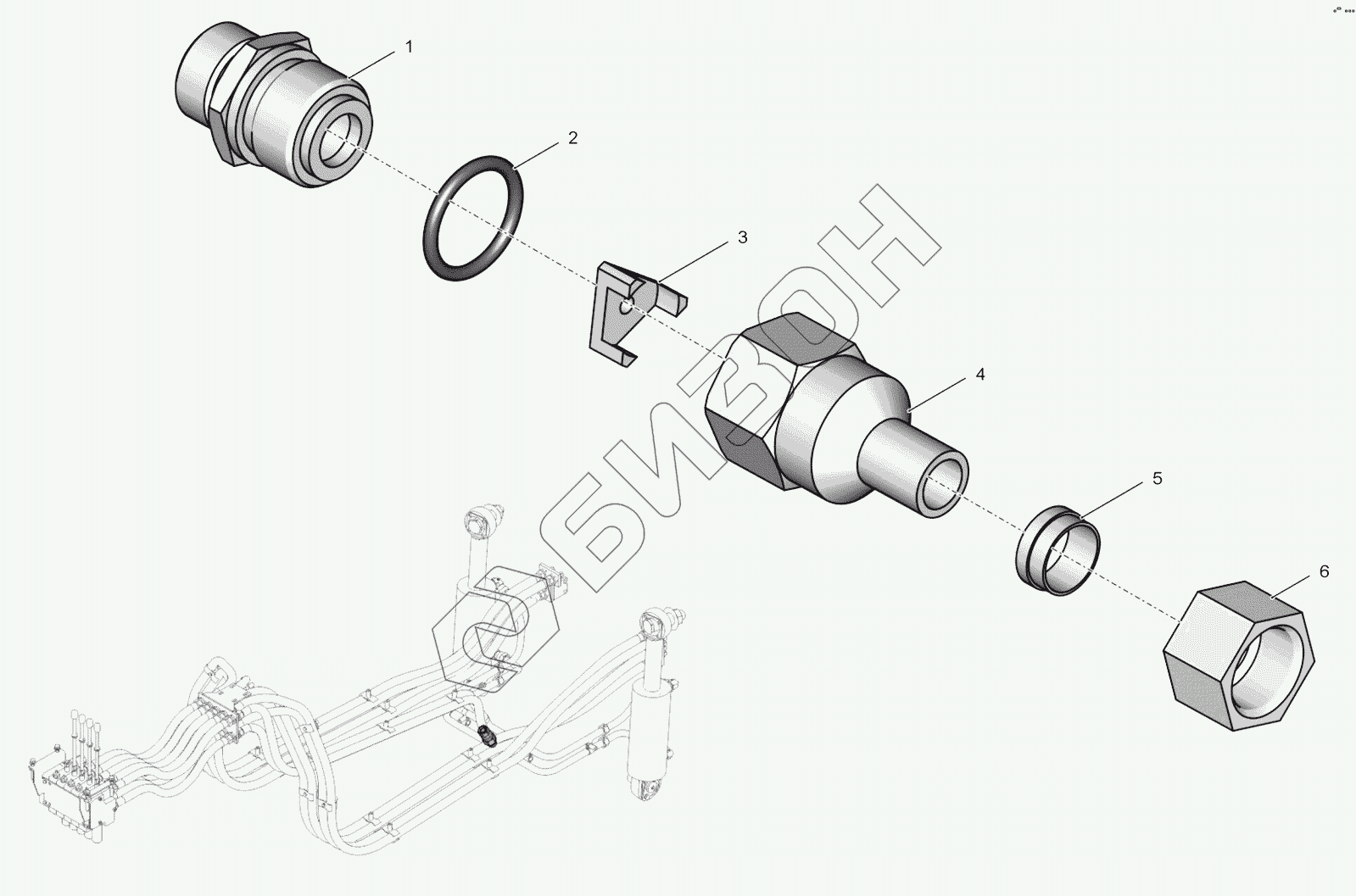 1
2
3
4
5
6
БИЗОН