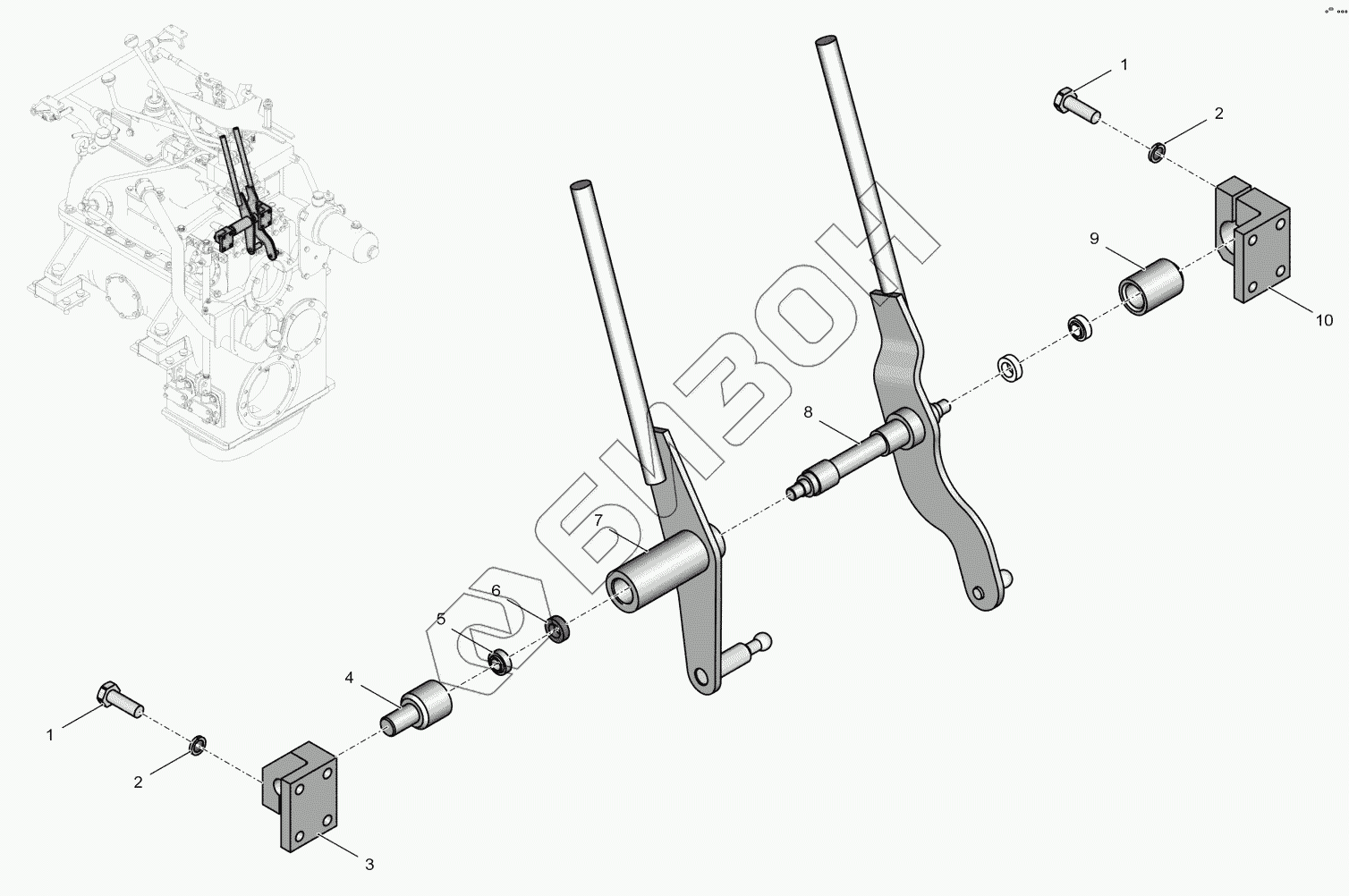 1
2
9
10
БИЗОН
8
7
6
5
4
1
2
3