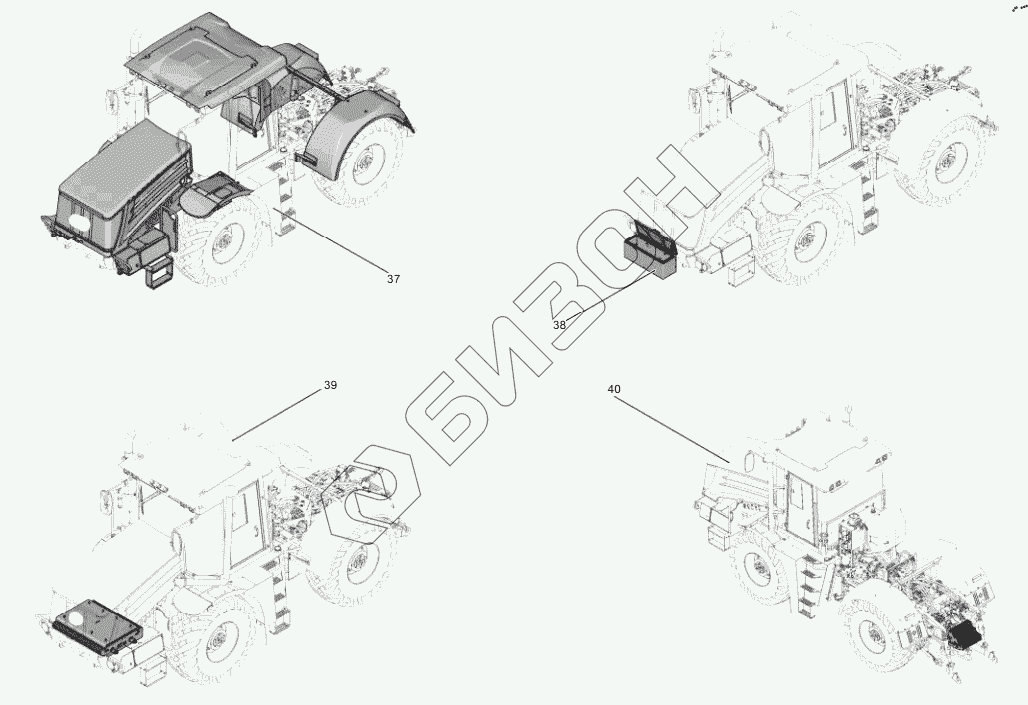 37

38

39

40

БИЗОН