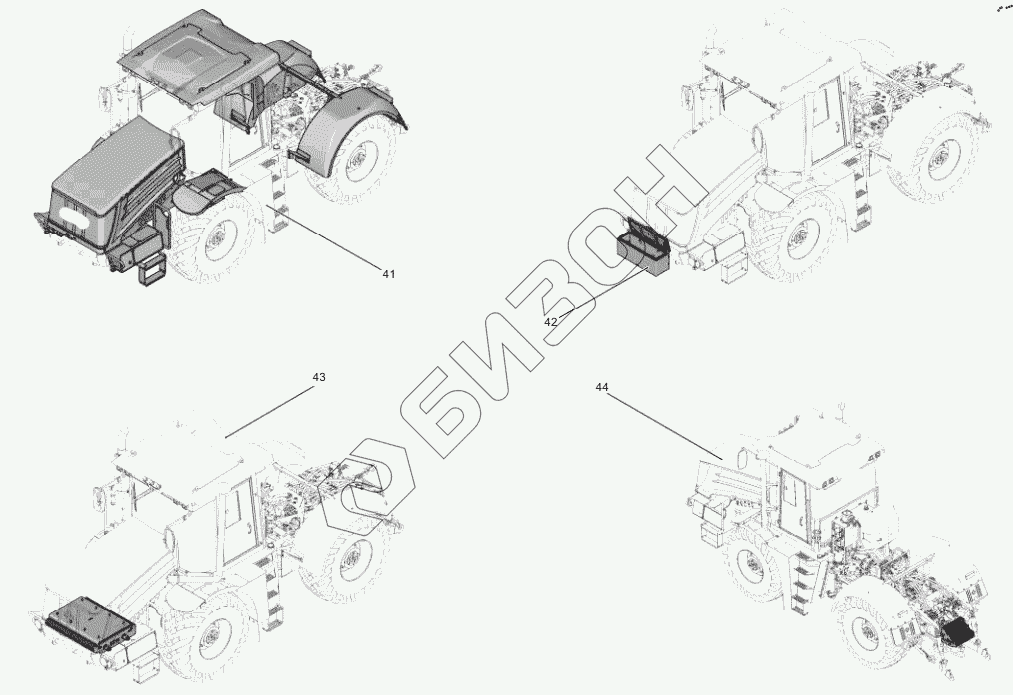 41

42

43

44

БИЗОН