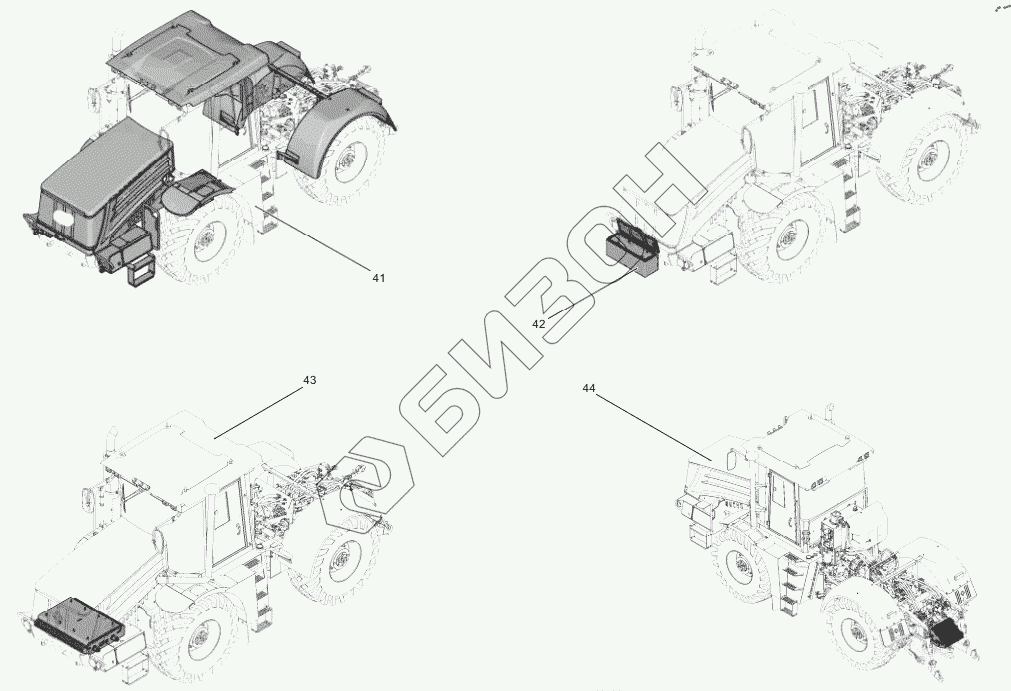 41

42

43

44

БИЗОН