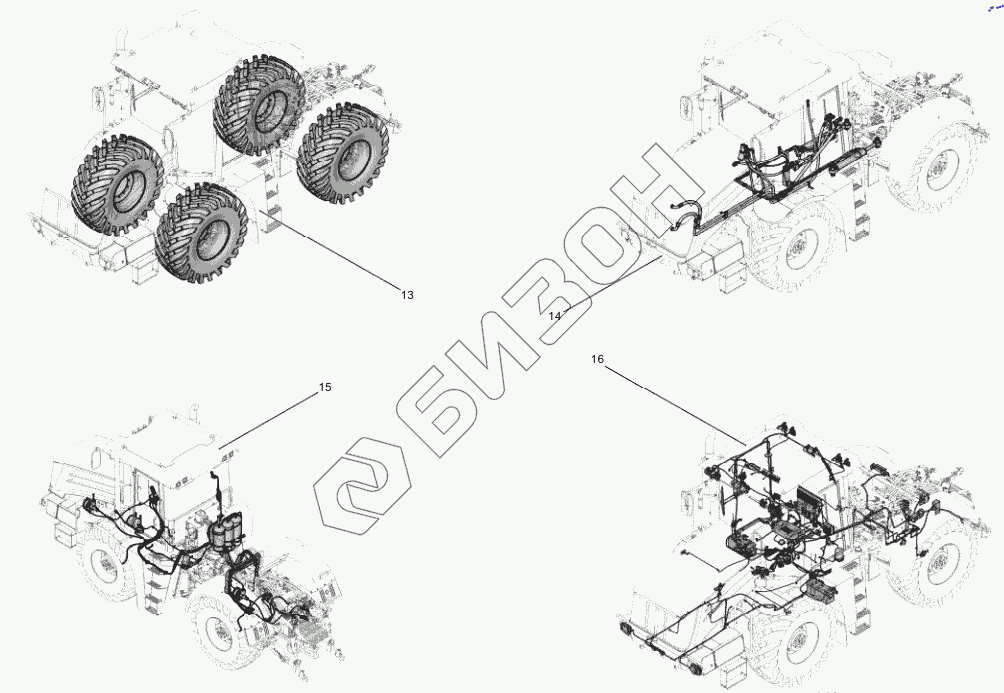 13

14

15

16

БИЗОН