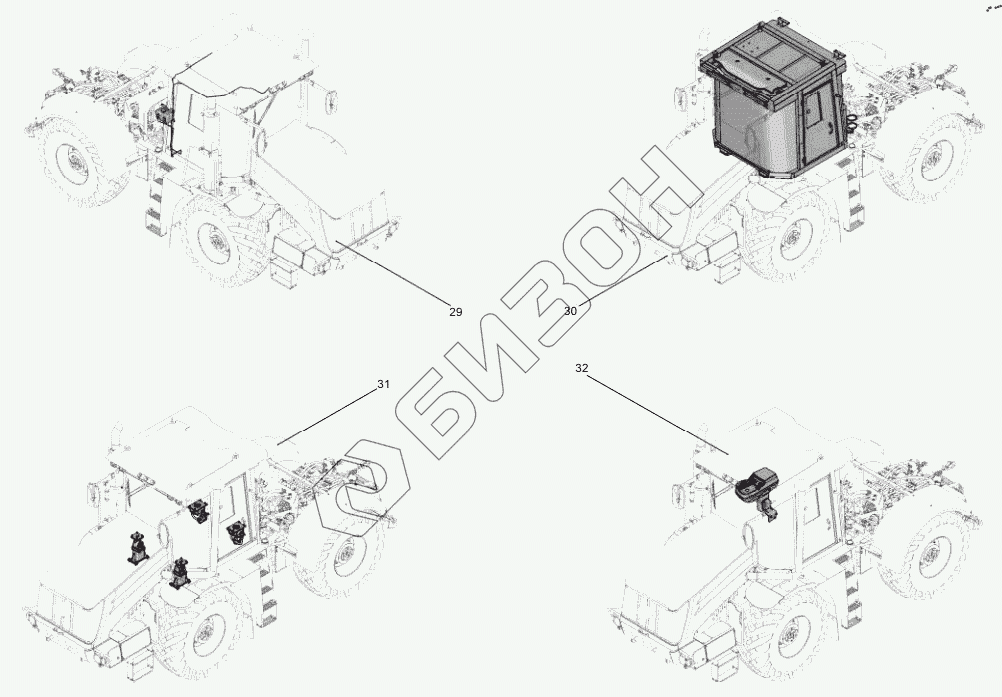 29

30

31

32

БИЗОН