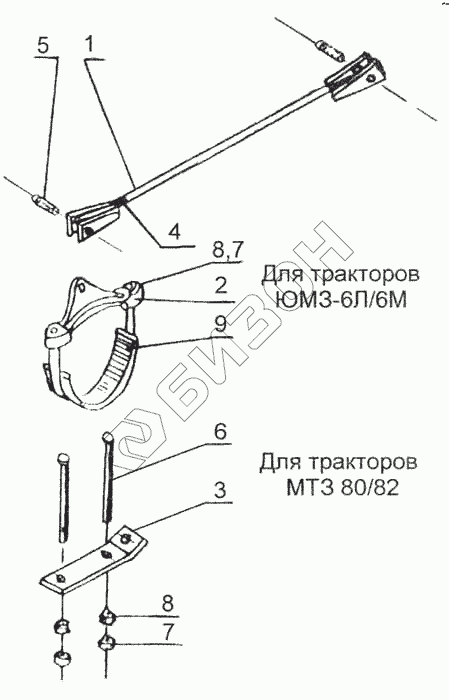 5
1
4
8,7
2
9
Для тракторов ЮМЗ-6Л/6М
БИЗОН
6
Для тракторов МТЗ 80/82
3
8
7