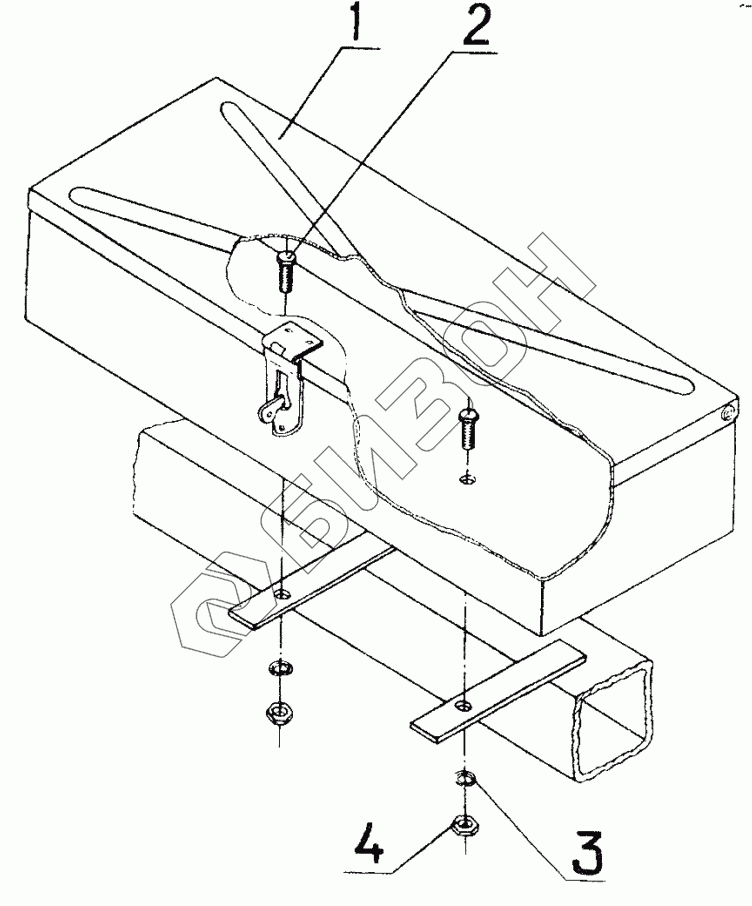 1
2
БИЗОН
4
3