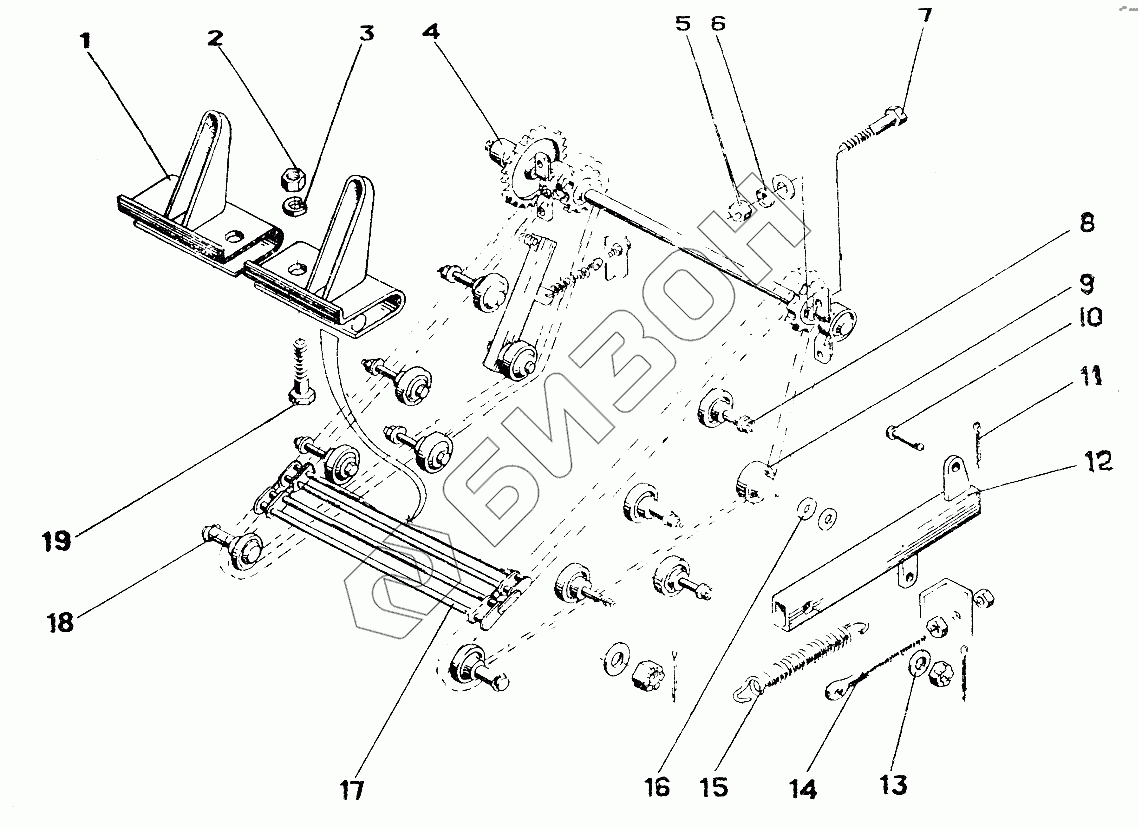 1
2
3
4
5
6
7
8
9
10
11
12
19
18
17
16
15
14
13
БИЗОН