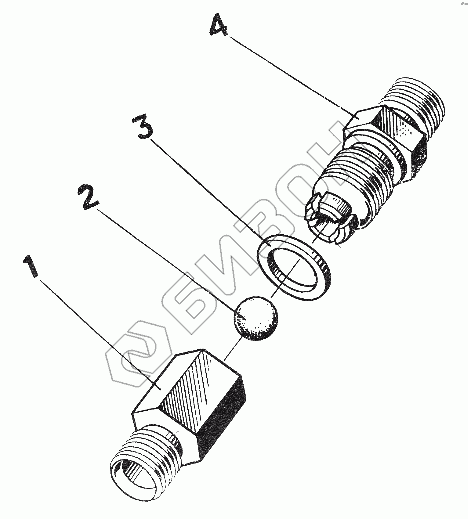 4
3
2
1
БИЗОН