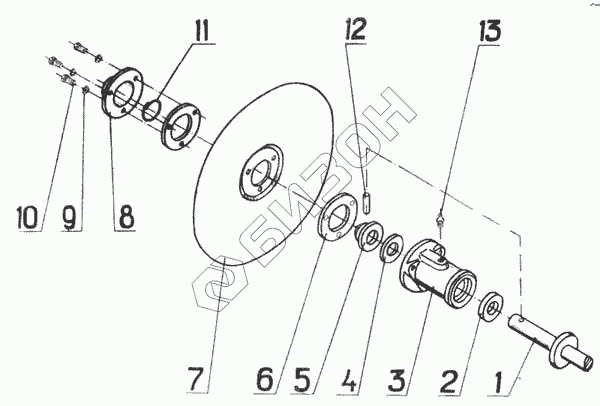 11
12
13
10
9
8
БИЗОН
7
6
5
4
3
2
1