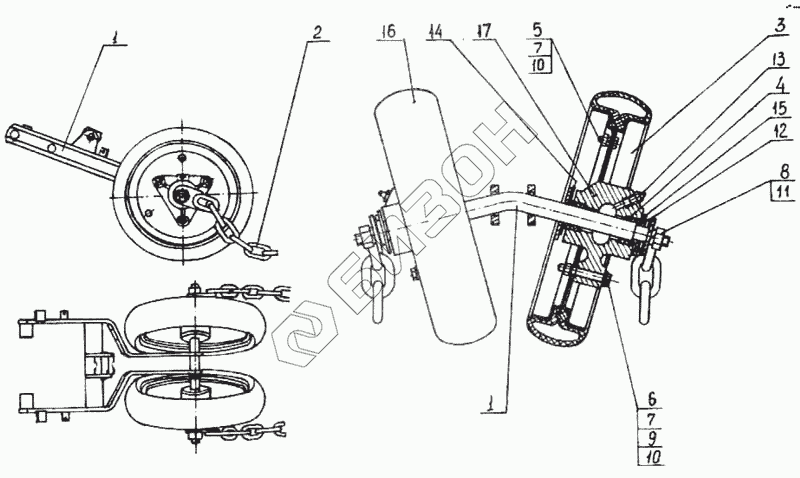 1
2
16
14
17
5
7
10
3
13
4
15
12
8
11
1
6
7
9
10
БИЗОН