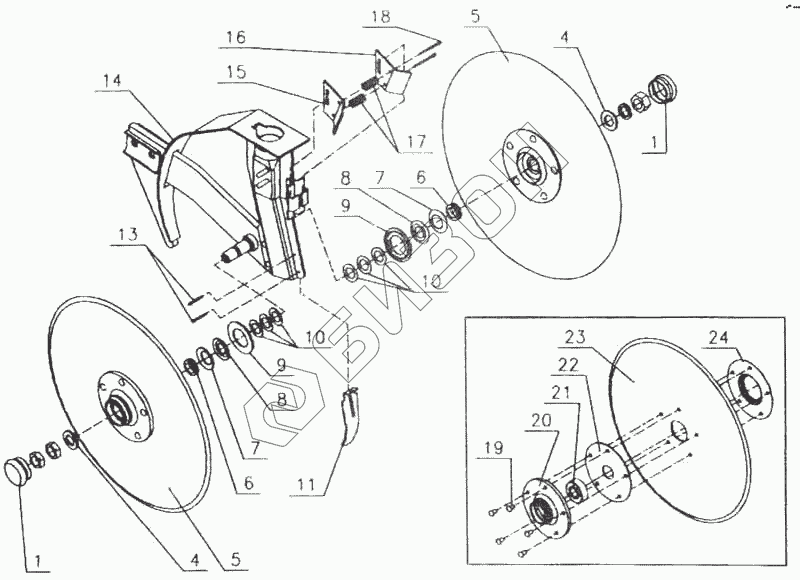 18
16
5
4
15
14
1
17
8
7
6
9
13
10
10
9
8
7
6
11
1
4
5
23
24
22
21
20
19
БИЗОН