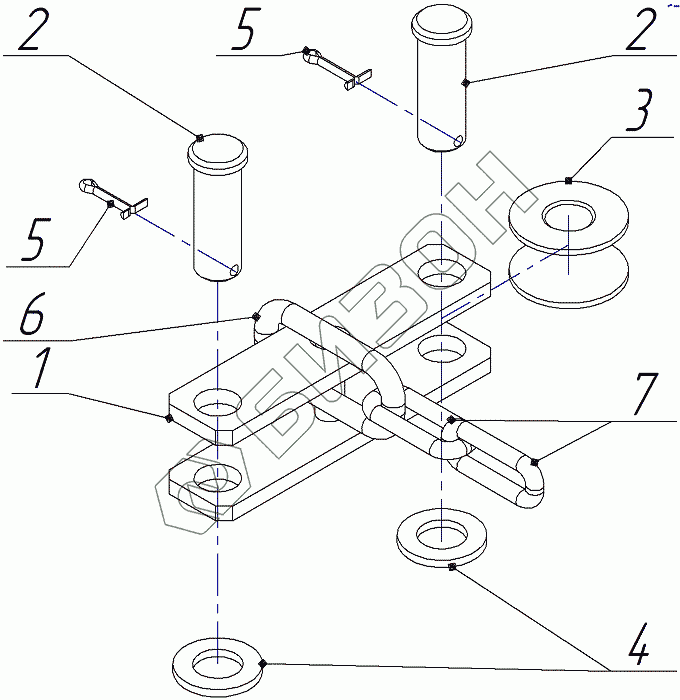 2
5
2
3
5
6
1
7
4
БИЗОН