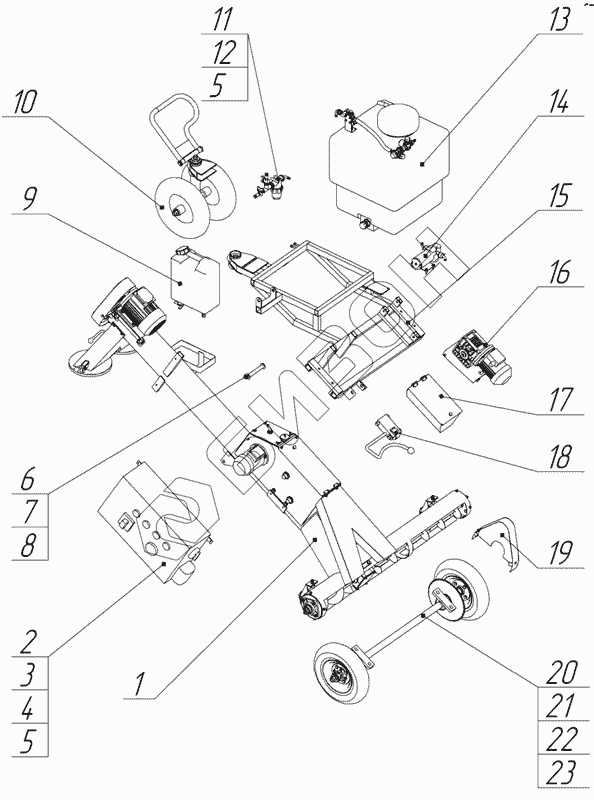 11
12
5
13
10
14
9
15
16
17
18
6
7
8
19
2
3
4
5
1
20
21
22
23