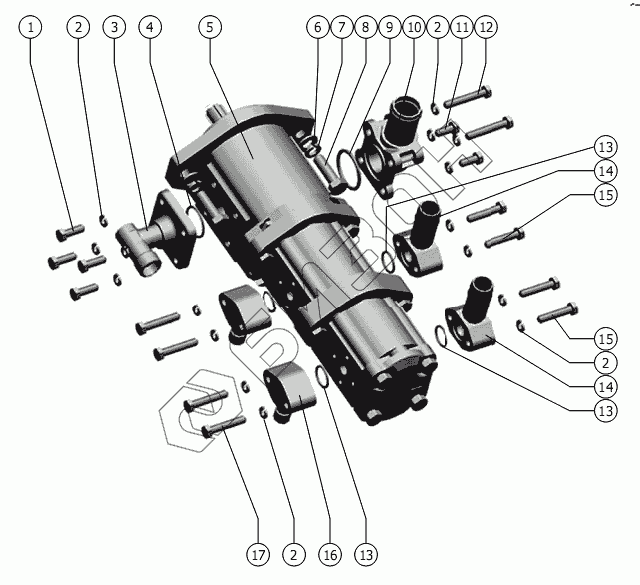 1 2 3 4 5 6 7 8 9 10 2 11 12

13
14
15

15
2
14
13

17 2 16 13