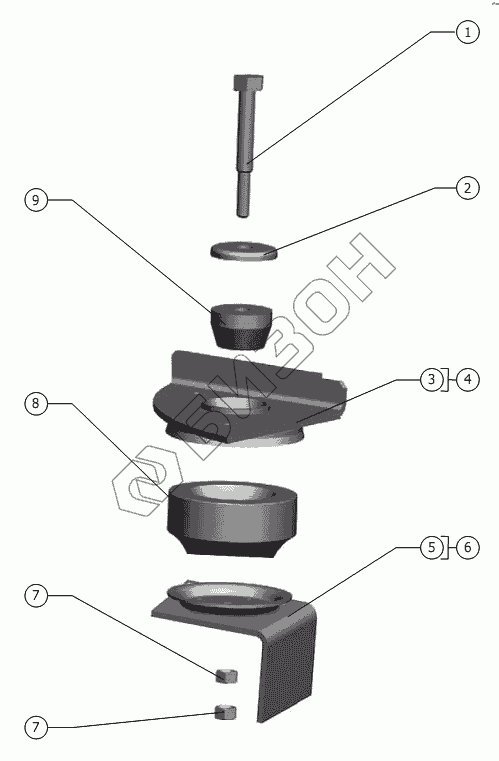 1
2
9
3 4
8
5 6
7
7
БИЗОН