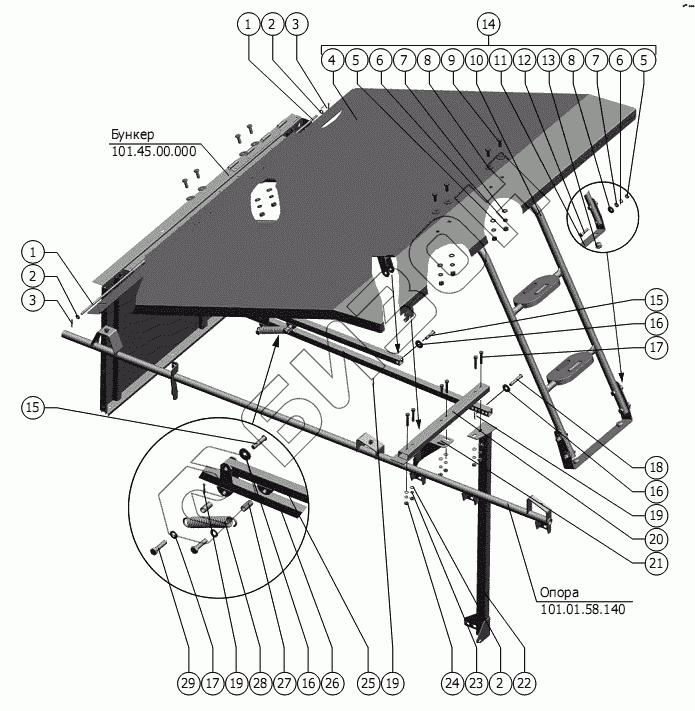 1 2 3

14

4 5 6 7 8 9 10 11 12 13 8 7 6 5

Бункер
101.45.00.000

1
2
3

15
16
17

15

18
16
19
20
21

Опора
101.01.58.140

29 17 19 28 27 16 26 25 19 24 23 2 22