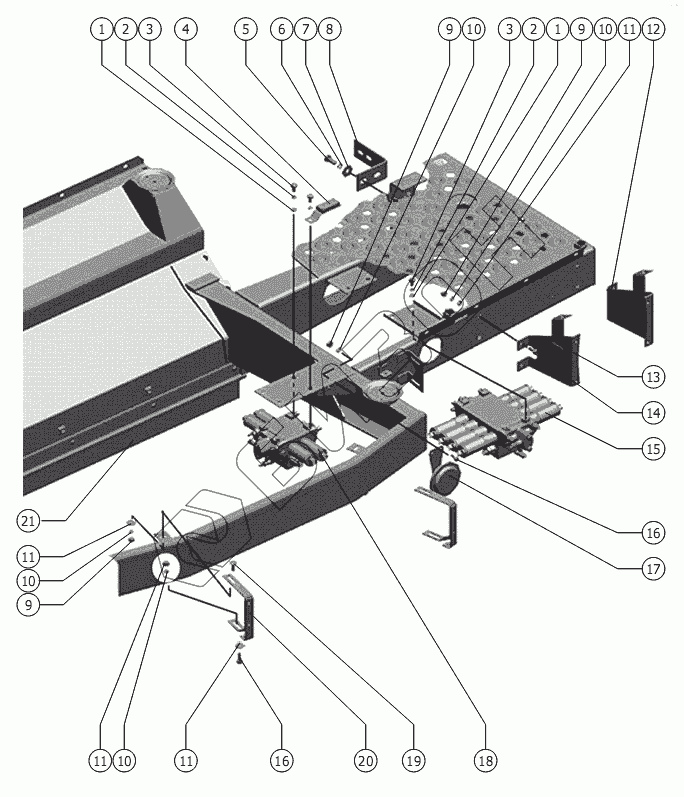 1 2 3 4 5 6 7 8 9 10 3 2 1 9 10 11 12

13
14
15
16
17

21
11
10
9

11 10 11 16 20 19 18