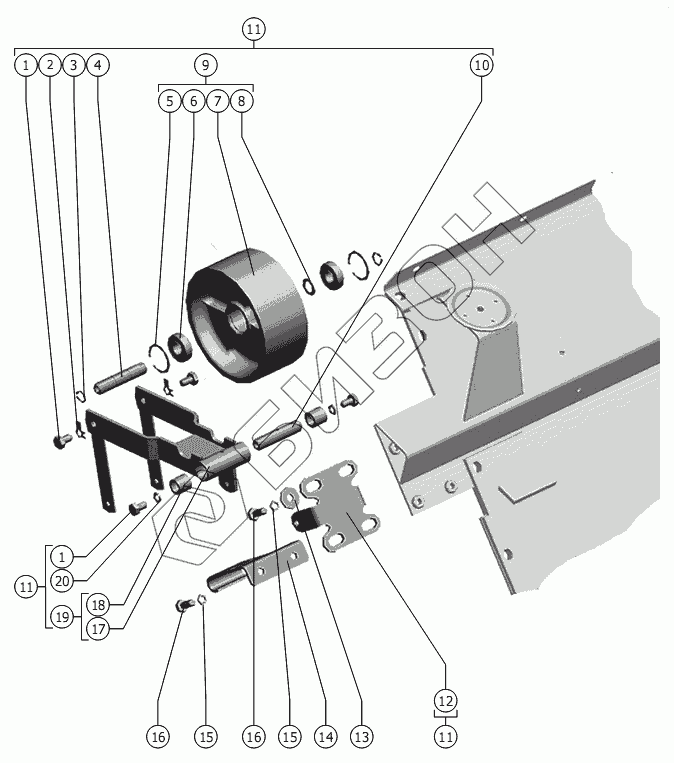 11
1 2 3 4
9
5 6 7 8
10
БИЗОН
1
11
20
18
19
17
16 15 16 15 14 13
12
11