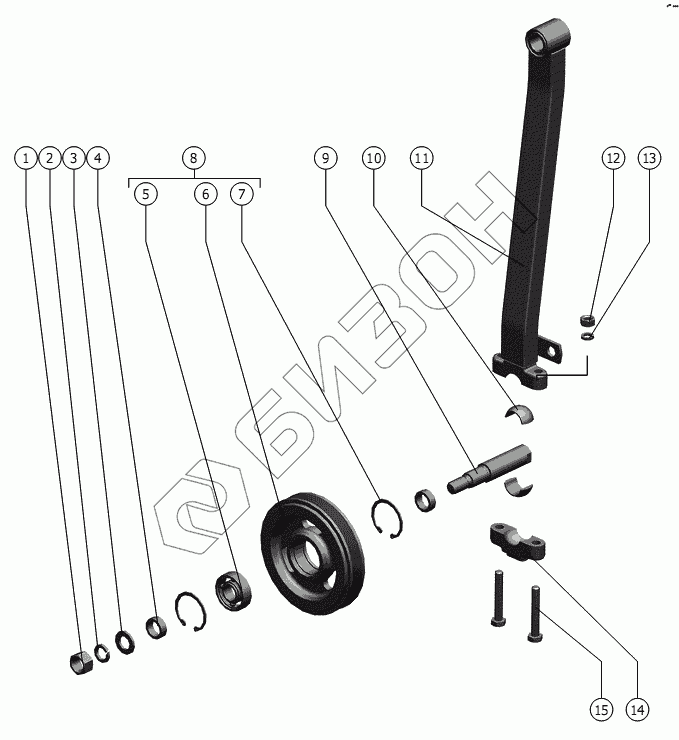 1 2 3 4
8
5 6 7
9 10 11
12 13
БИЗОН
15 14