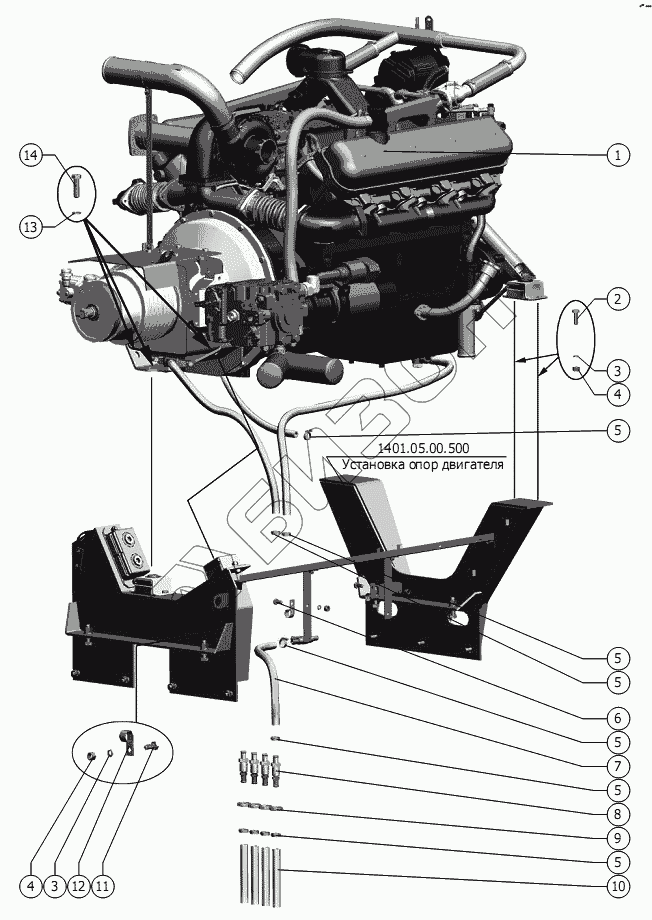 14
13
1
2
3
4
5
1401.05.00.500
Установка опор двигателя
5
5
6
5
7
5
8
9
5
10
4
3
12
11