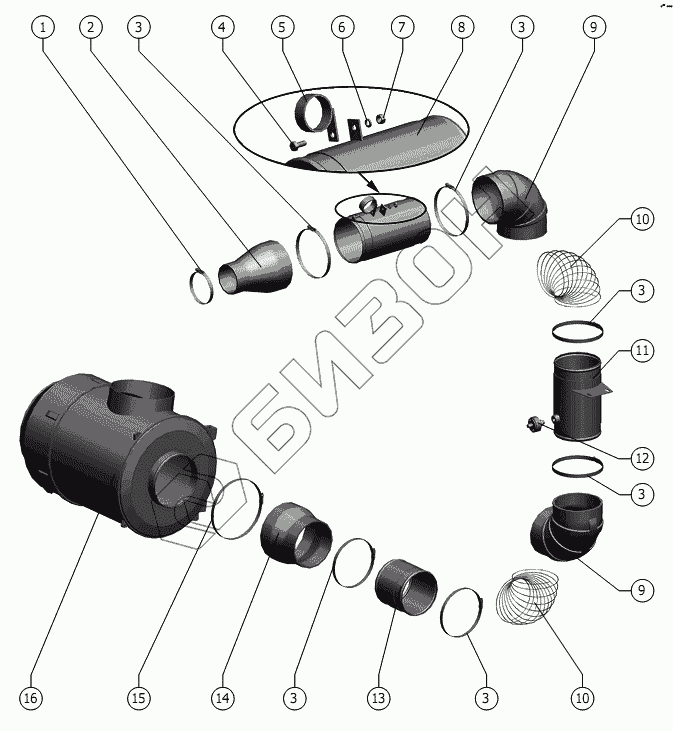 1
2
3
4
5
6
7
8
3
9
10
3
11
12
3
9
10
3
13
3
14
15
16
БИЗОН