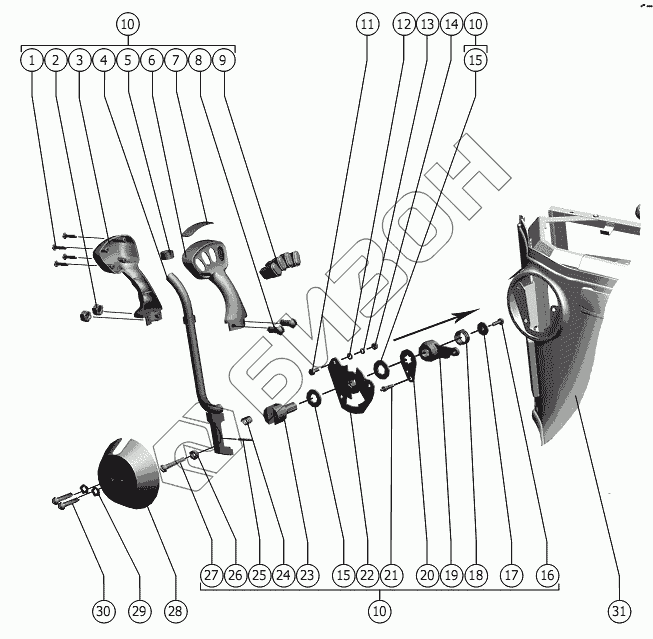 10
1 2 3 4 5 6 7 8 9
11 12 13 14 10
15
БИЗОН
27 26 25 24 23 15 22 21 20 19 18 17 16
10
30 29 28
31