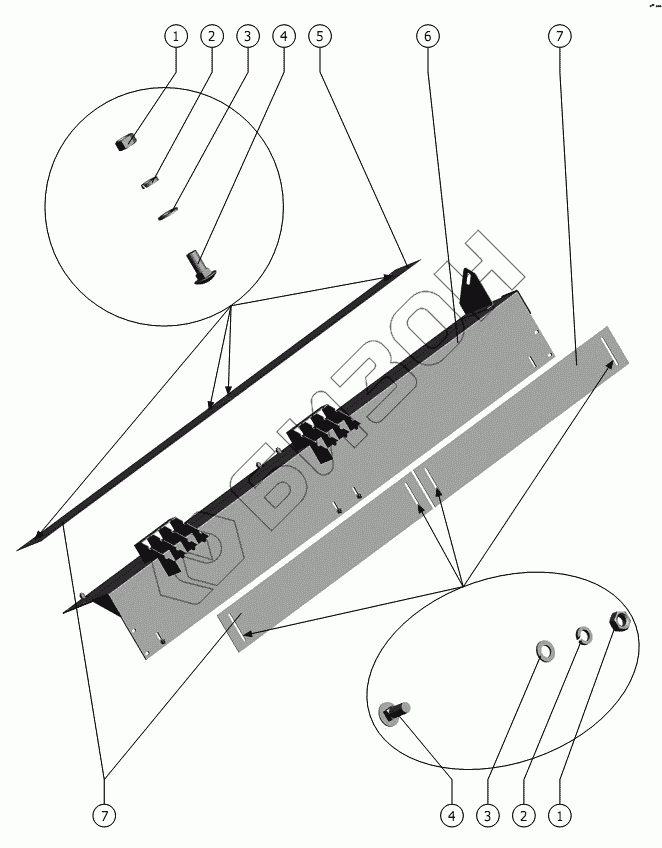 1 2 3 4 5 6 7

БИЗОН

7

4 3 2 1