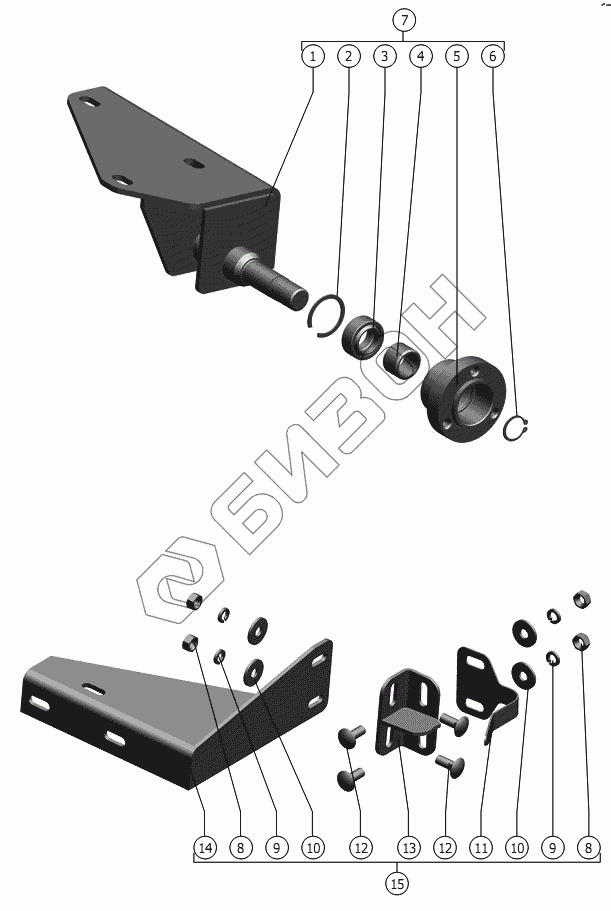 7
1 2 3 4 5 6
БИЗОН
14 8 9 10 12 13 12 11 10 9 8
15