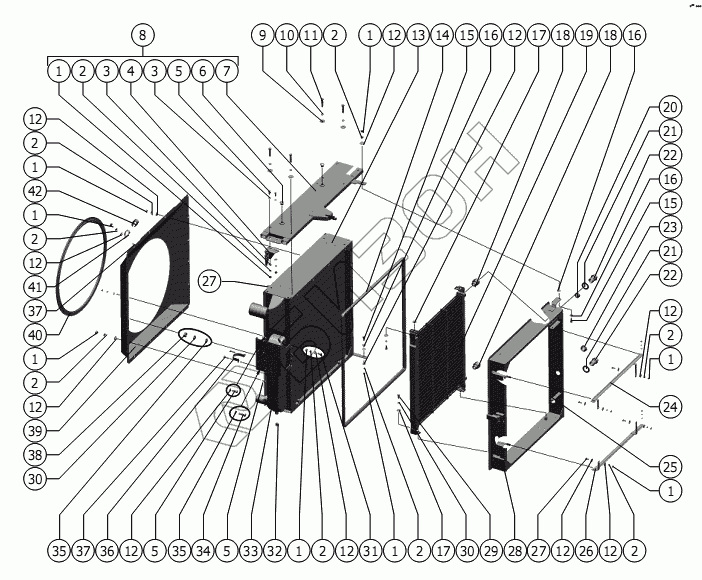 8
1 2 3 4 3 5 6 7
9 10 11 2 1 12 13 14 15 16 12 17 18 19 18 16
12
2
1
42
1
2
12
41
37
40
1
2
12
39
38
30
27
20
21
22
16
15
23
21
22
12
2
1
24
25
1
35 37 36 12 5 35 34 5 33 32 1 2 12 31 1 2 17 30 29 28 27 12 26 12 2