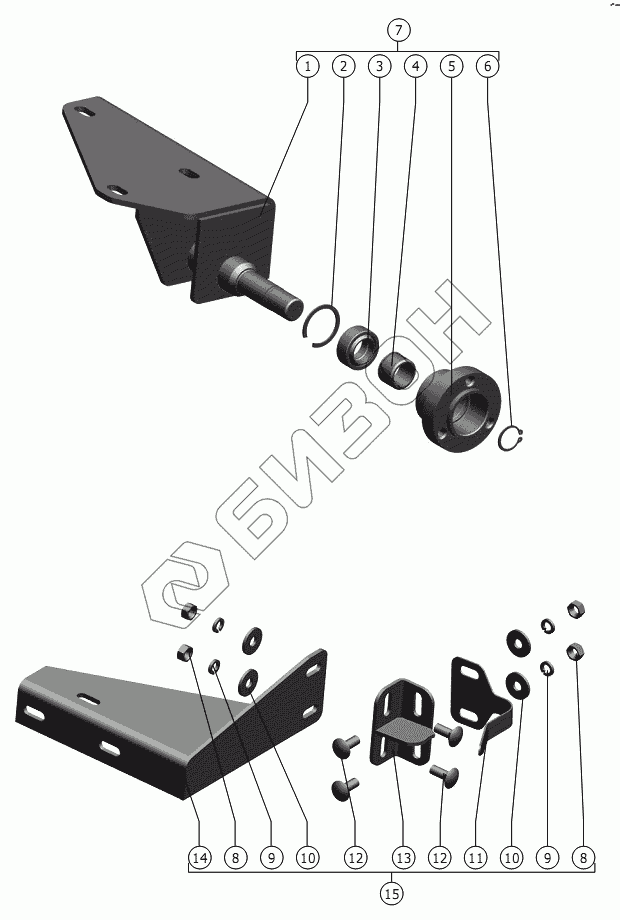 7
1 2 3 4 5 6
БИЗОН
14 8 9 10 12 13 12 11 10 9 8
15