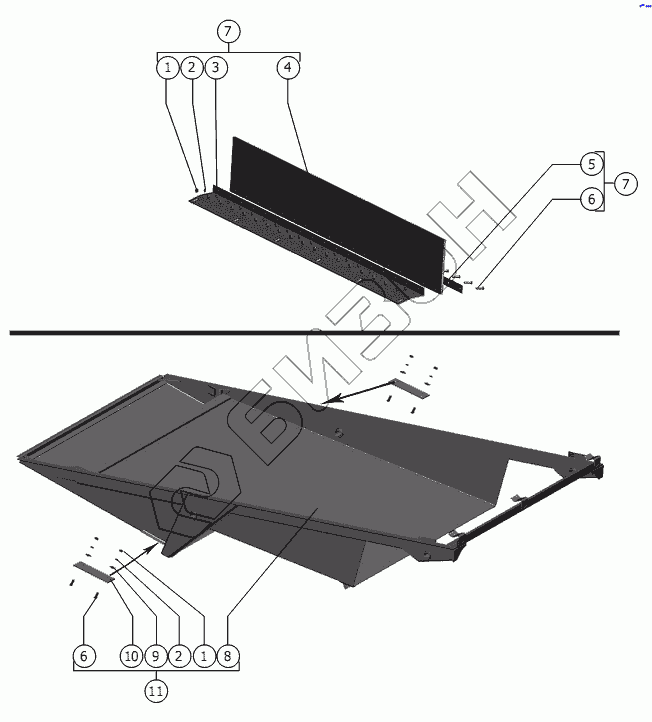 7
1 2 3 4
5
6
7
БИЗОН
6 10 9 2 1 8
11