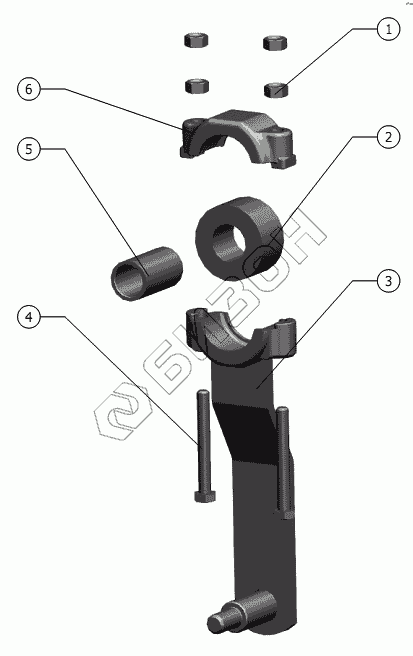 1
6
2
5
3
4
БИЗОН