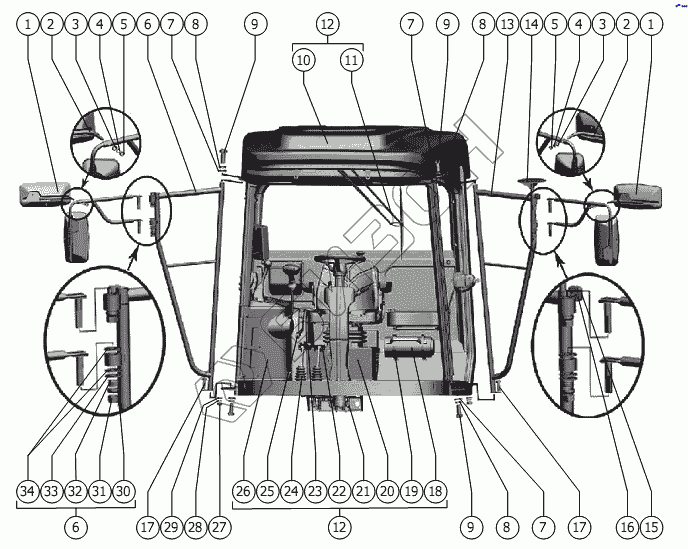 1 2 3 4 5 6 7 8 9

12

10 11

7 9 8 13 14 5 4 3 2 1

34 33 32 31 30

6

17 29 28 27

26 25 24 23 22 21 20 19 18

12

9 8 7 17 16 15