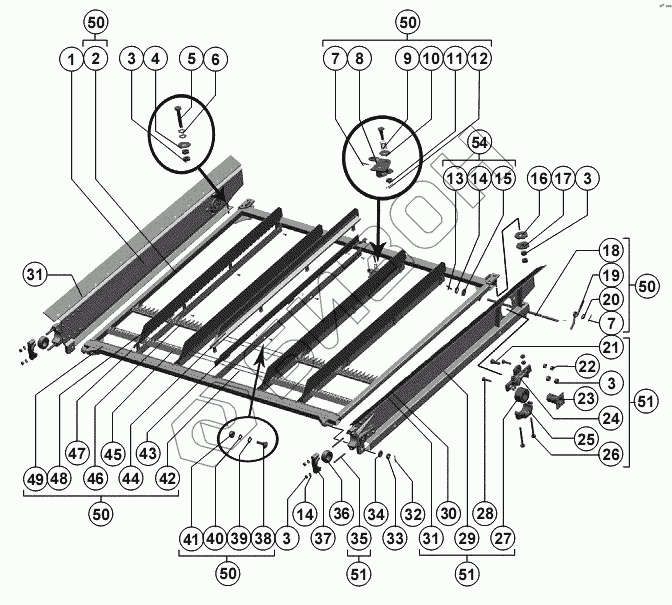 50
1 2
3 4 5 6
50
7 8 9 10 11 12
54
13 14 15
16 17 3
31
18
19
20
7
50
21
22
3
23
24
25
26
51
49 48 47 46 45 44 43 42
50
41 40 39 38 3
50
14 37 36 35 34 33 32
51
31 30 29 28 27
51