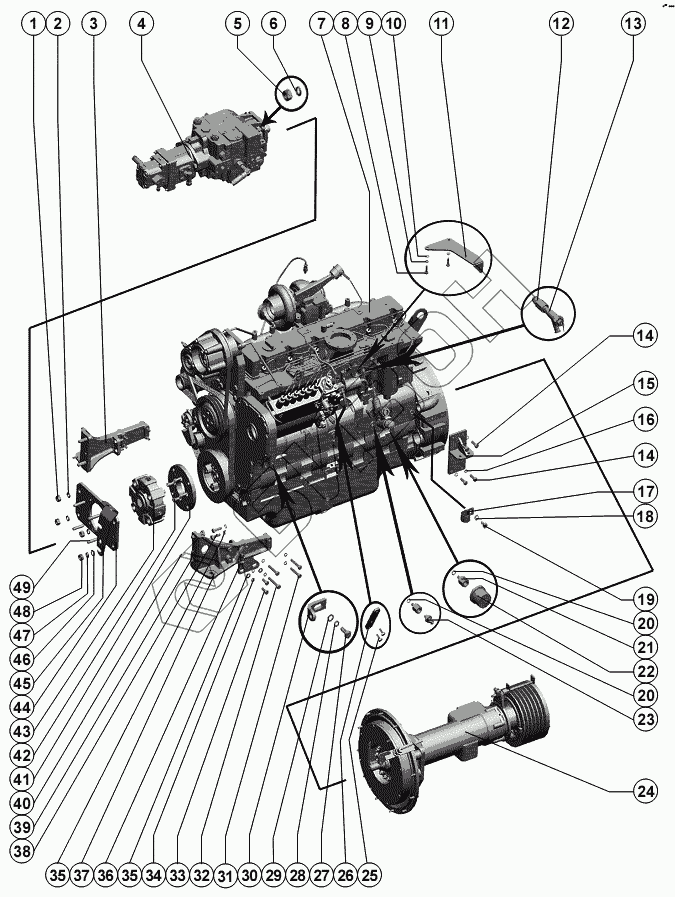 1 2 3 4 5 6 7 8 9 10 11 12 13

14
15
16
14
17
18
19
20
21
22
20
23
24

49
48
47
46
45
44
43
42
41
40
39
38

35 37 36 35 34 33 32 31 30 29 28 27 26 25