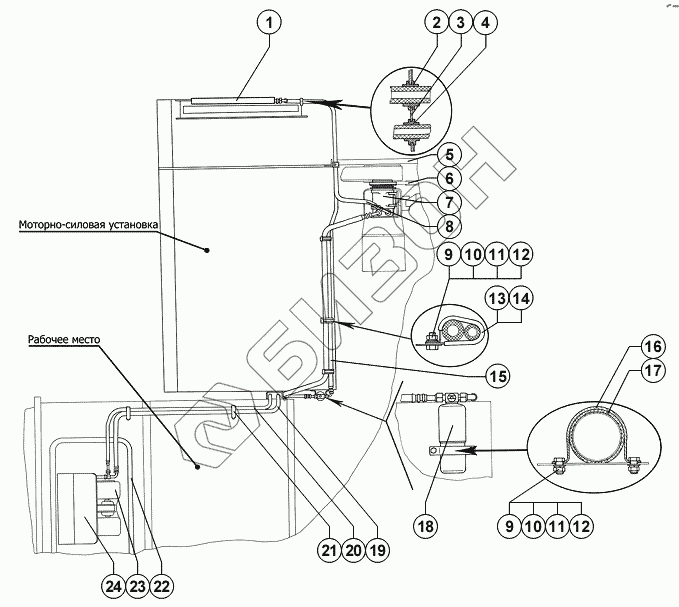 1
2 3 4
5
6
7
8
Моторно-силовая установка
9 10 11 12
13 14
Рабочее место
15
16
17
18
9 10 11 12
21 20 19
24 23 22
БИЗОН