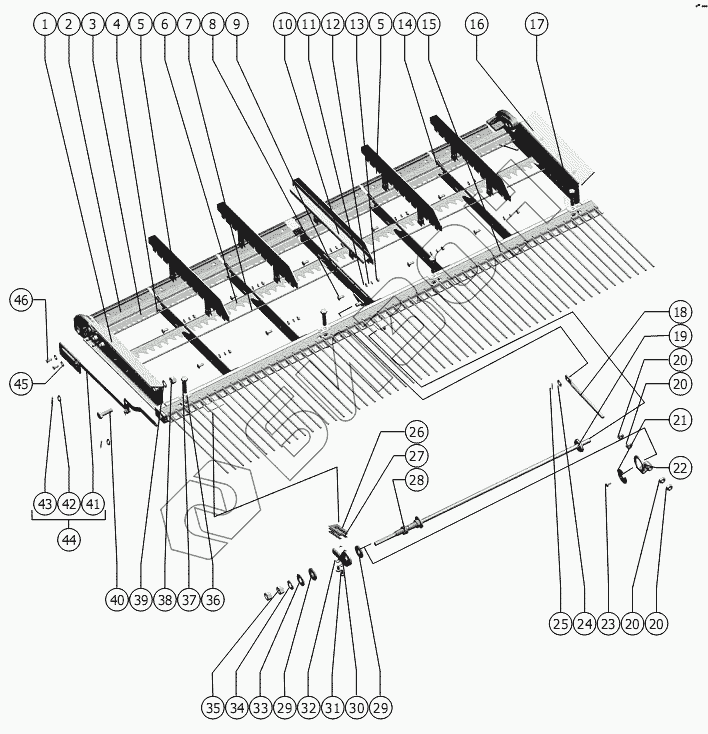 1 2 3 4 5 6 7 8 9 10 11 12 13 5 14 15 16 17

46

45

18
19
20
20
21
22

26
27
28

43 42 41
44

40 39 38 37 36

25 24 23 20 20

35 34 33 29 32 31 30 29