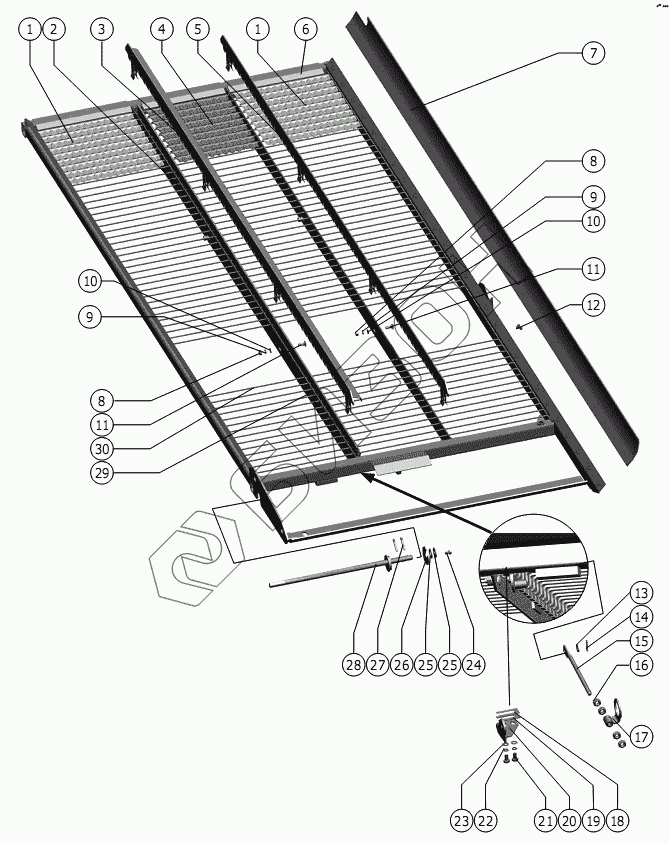 1
2
3
4
5
1
6
7
8
9
10
11
12
10
9
8
11
30
29
28
27
26
25
25
24
13
14
15
16
17
23
22
21
20
19
18