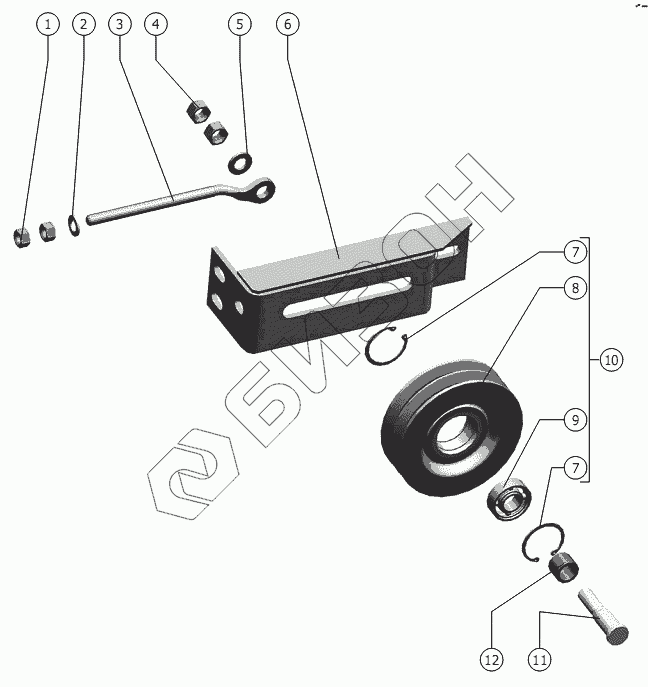 1
2
3
4
5
6
7
8
10
9
7
12
11
БИЗОН