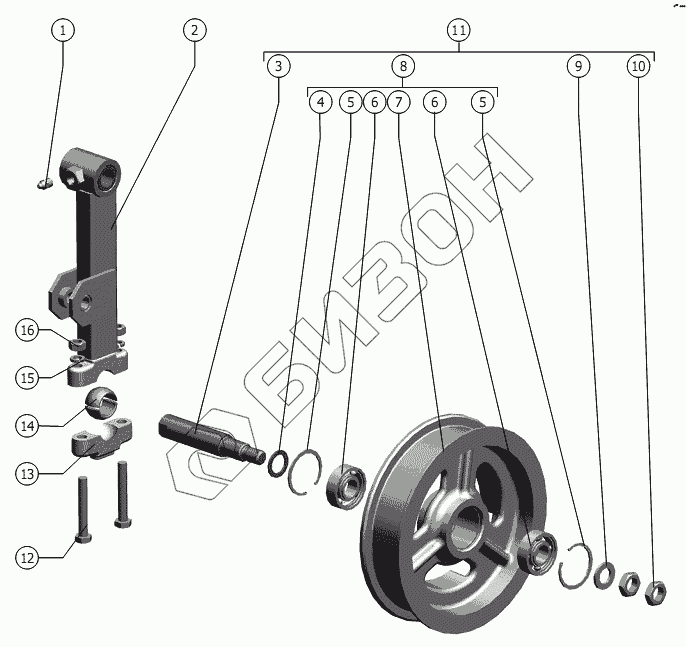 1
2
11
3
8
9
10
4
5
6
7
6
5
БИЗОН
16
15
14
13
12