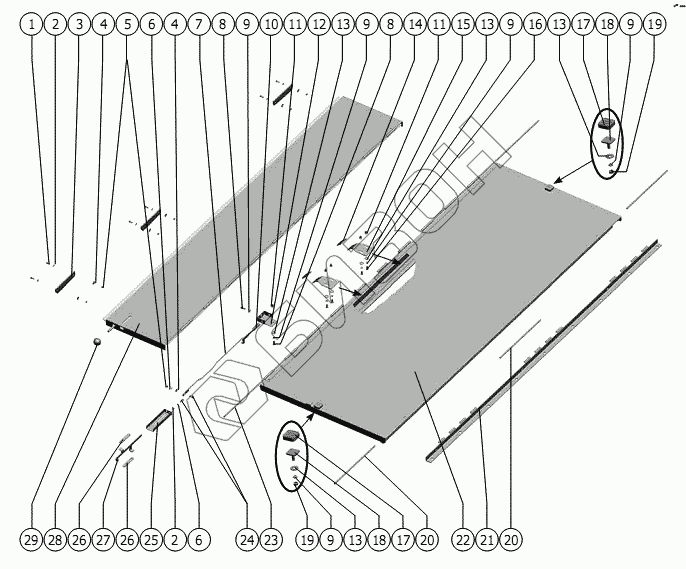 1 2 3 4 5 6 4 7 8 9 10 11 12 13 9 8 14 11 15 13 9 16 13 17 18 9 19

29 28 26 27 26 25 2 6 24 23 19 9 13 18 17 20 22 21 20