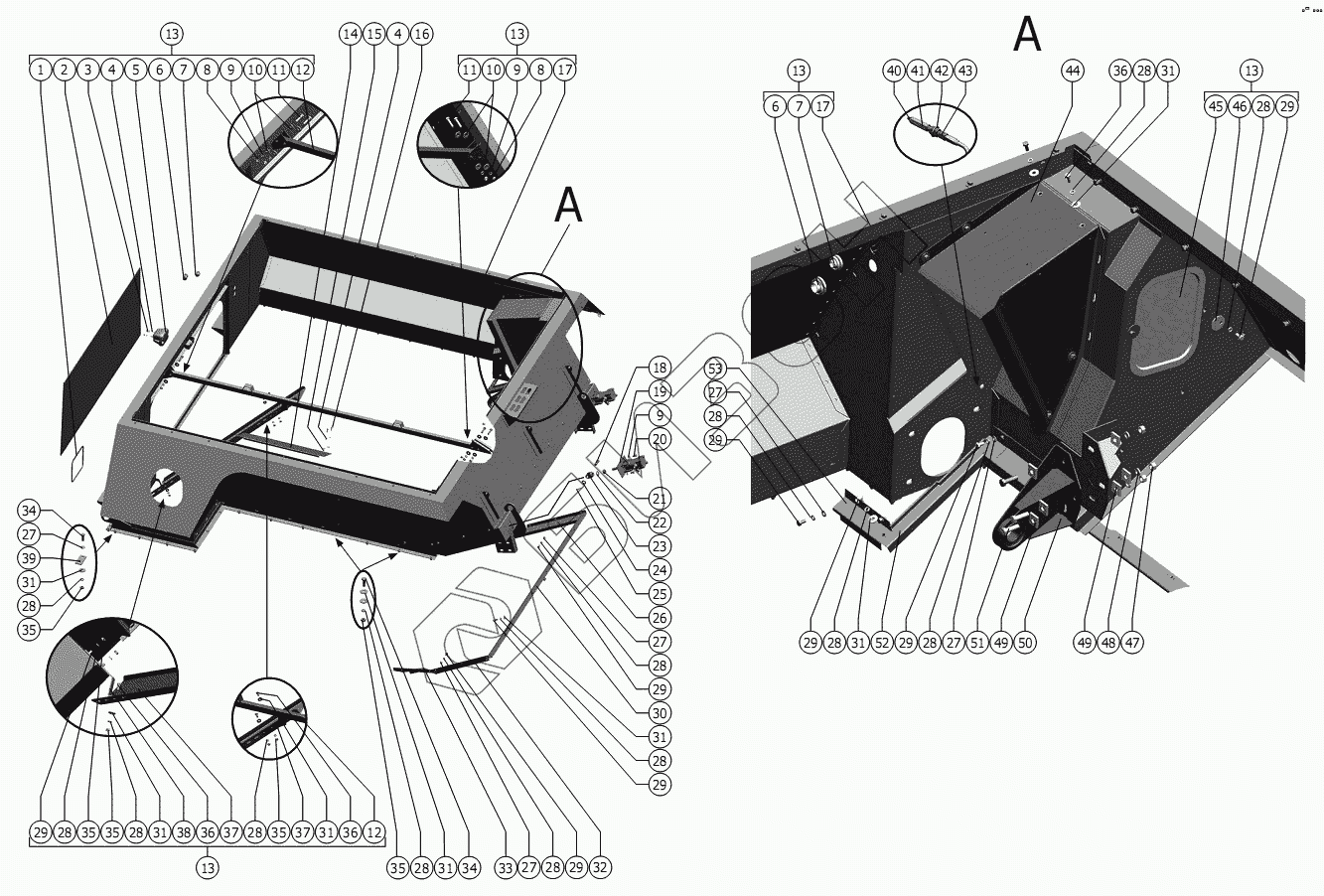 13
1 2 3 4 5 6 7 8 9 10 11 12
14 15 4 16
13
11 10 9 8 17
A
18
19
9
20
21
22
23
24
25
26
27
28
29
30
31
28
29
34
27
39
31
28
35
29 28 35 35 28 31 38 36 37 28 35 37 31 36 12
13
35 28 31 34
33 27 28 29 32
A
13
6 7 17
40 41 42 43
44
36 28 31
13
45 46 28 29
53
27
28
29
29 28 31 52 29 28 27 51 49 50
49 48 47